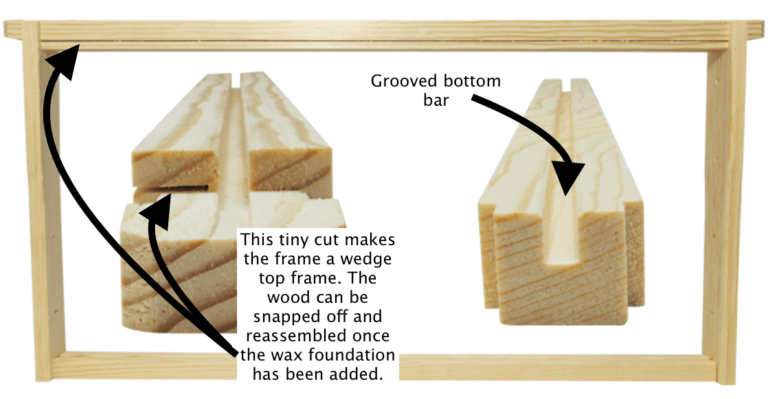 Grooved bottom bar

This tiny cut makes the frame a wedge top frame. The wood can be snapped off and reassembled once the wax foundation has been added.