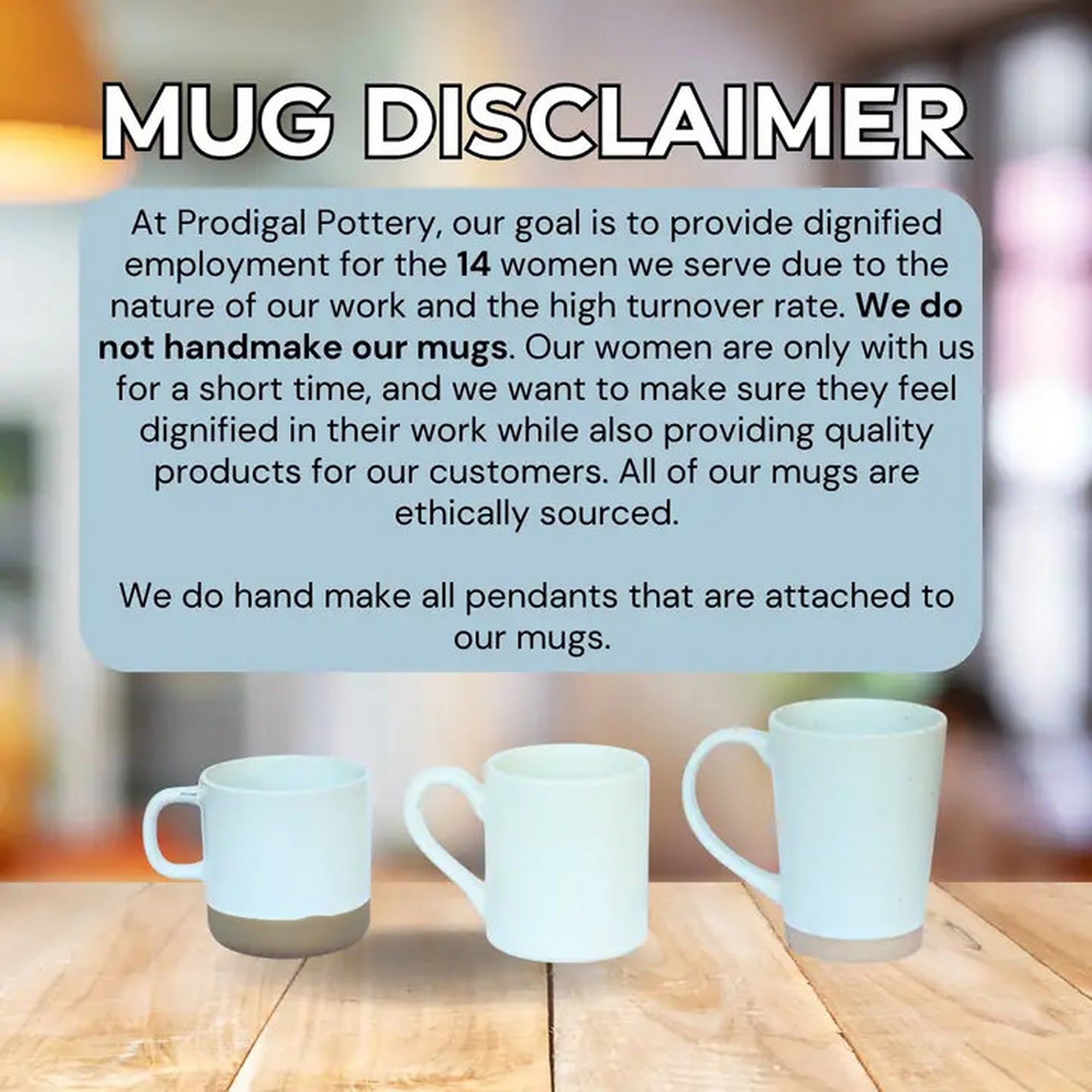 MUG DISCLAIMER

At Prodigal Pottery, our goal is to provide dignified employment for the 14 women we serve due to the nature of our work and the high turnover rate. We do not handmake our mugs. Our women are only with us for a short time, and we want to make sure they feel dignified in their work while also providing quality products for our customers. All of our mugs are ethically sourced.

We do hand make all pendants that are attached to our mugs.